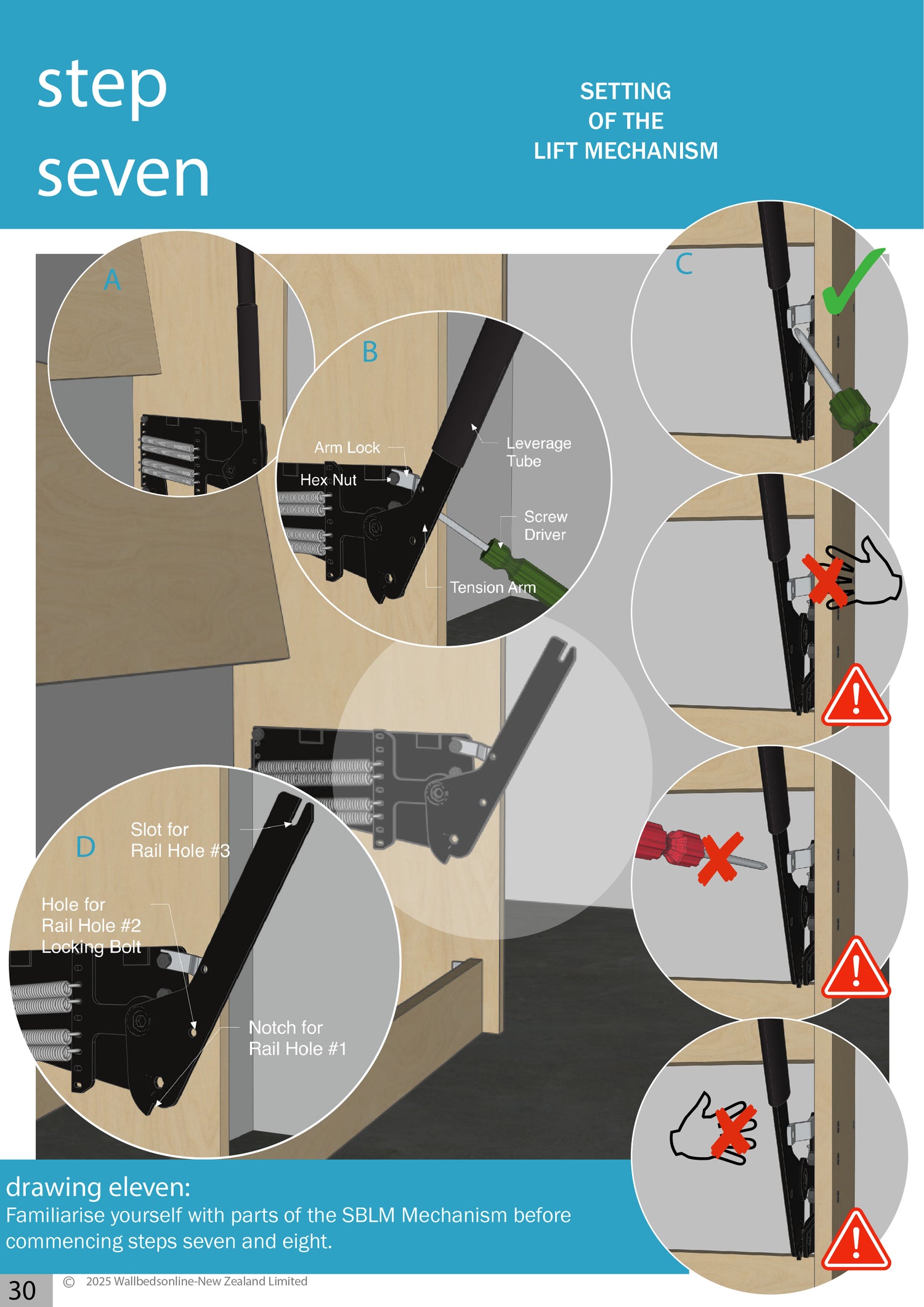 step seven

SETTING OF THE LIFT MECHANISM

A

B

Arm Lock

Hex Nut

Leverage Tube

Screw Driver

Tension Arm

C

D

Slot for Rail Hole #3

Hole for Rail Hole #2 Locking Bolt

Notch for Rail Hole #1

drawing eleven:
Familiarise yourself with parts of the SBLM Mechanism before commencing steps seven and eight.

30 © 2025 Wallbedsonline-New Zealand Limited